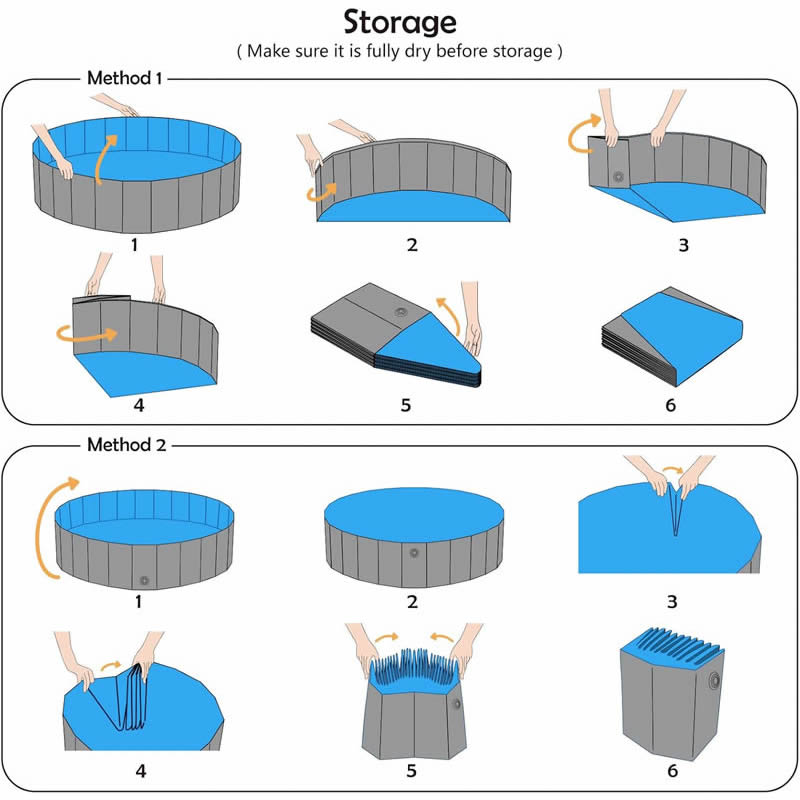 Storage
( Make sure it is fully dry before storage )

Method 1

1

2

3

4

5

6

Method 2

1

2

3

4

5

6